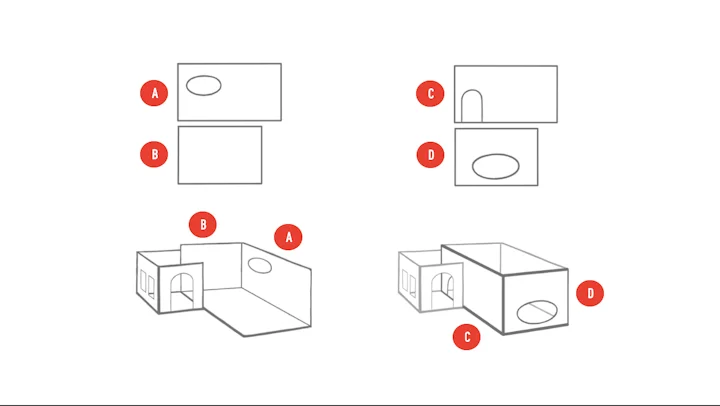 A

B

C

D

B

A

D

C